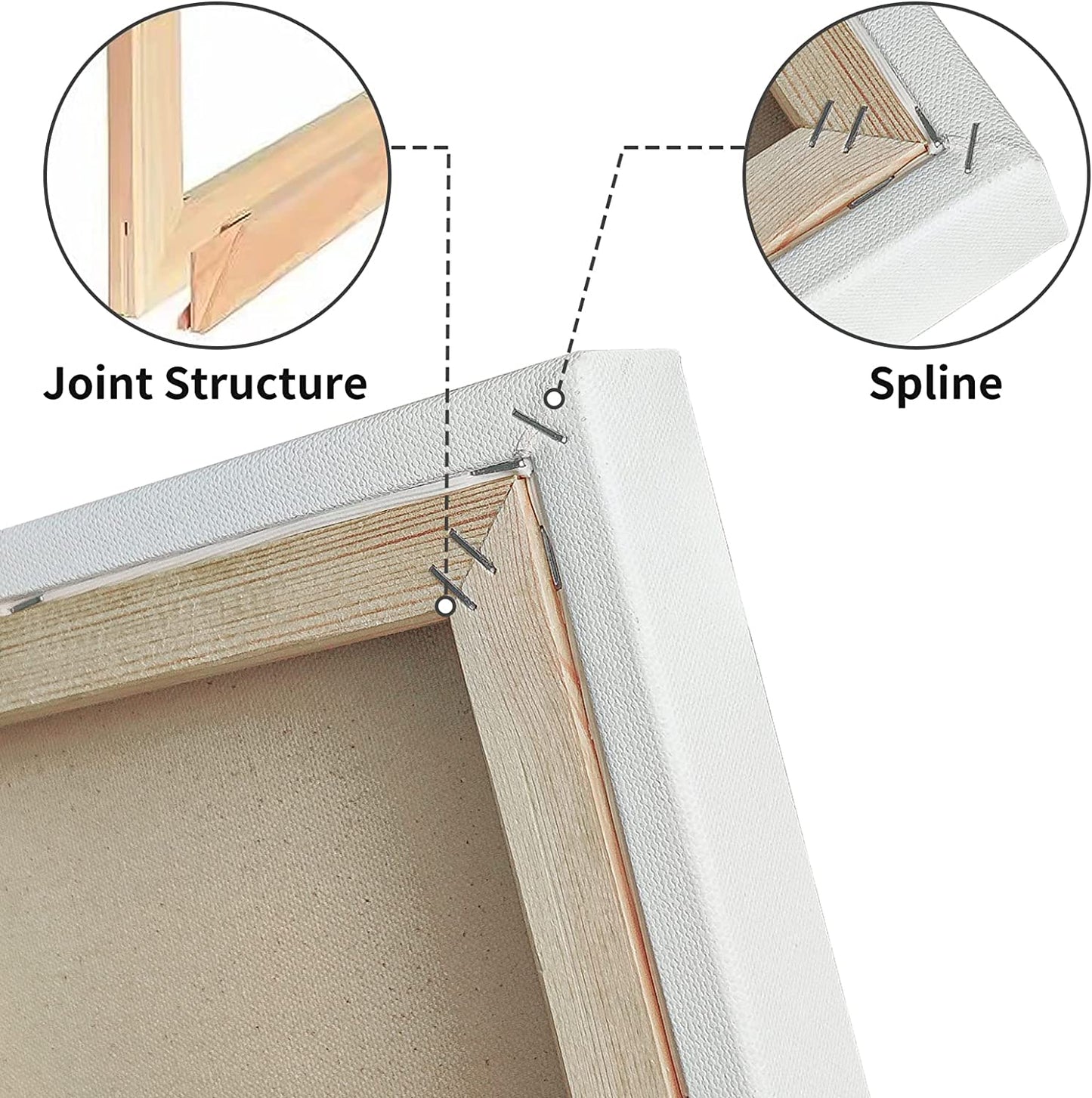 Joint Structure

Spline